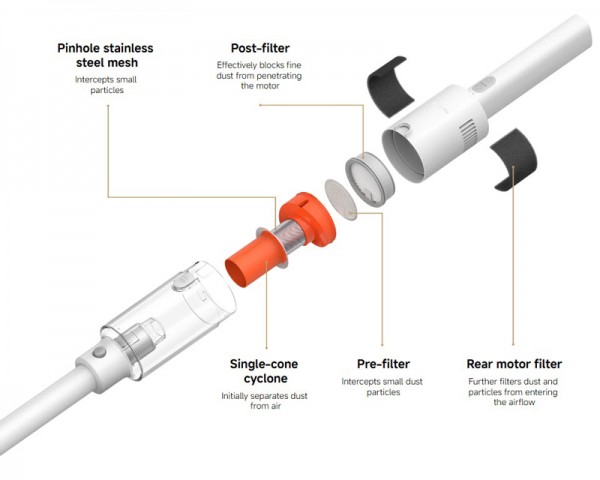 Pinhole stainless steel mesh
Intercepts small particles

Post-filter
Effectively blocks fine dust from penetrating the motor

Single-cone cyclone
Initially separates dust from air

Pre-filter
Intercepts small dust particles

Rear motor filter
Further filters dust and particles from entering the airflow